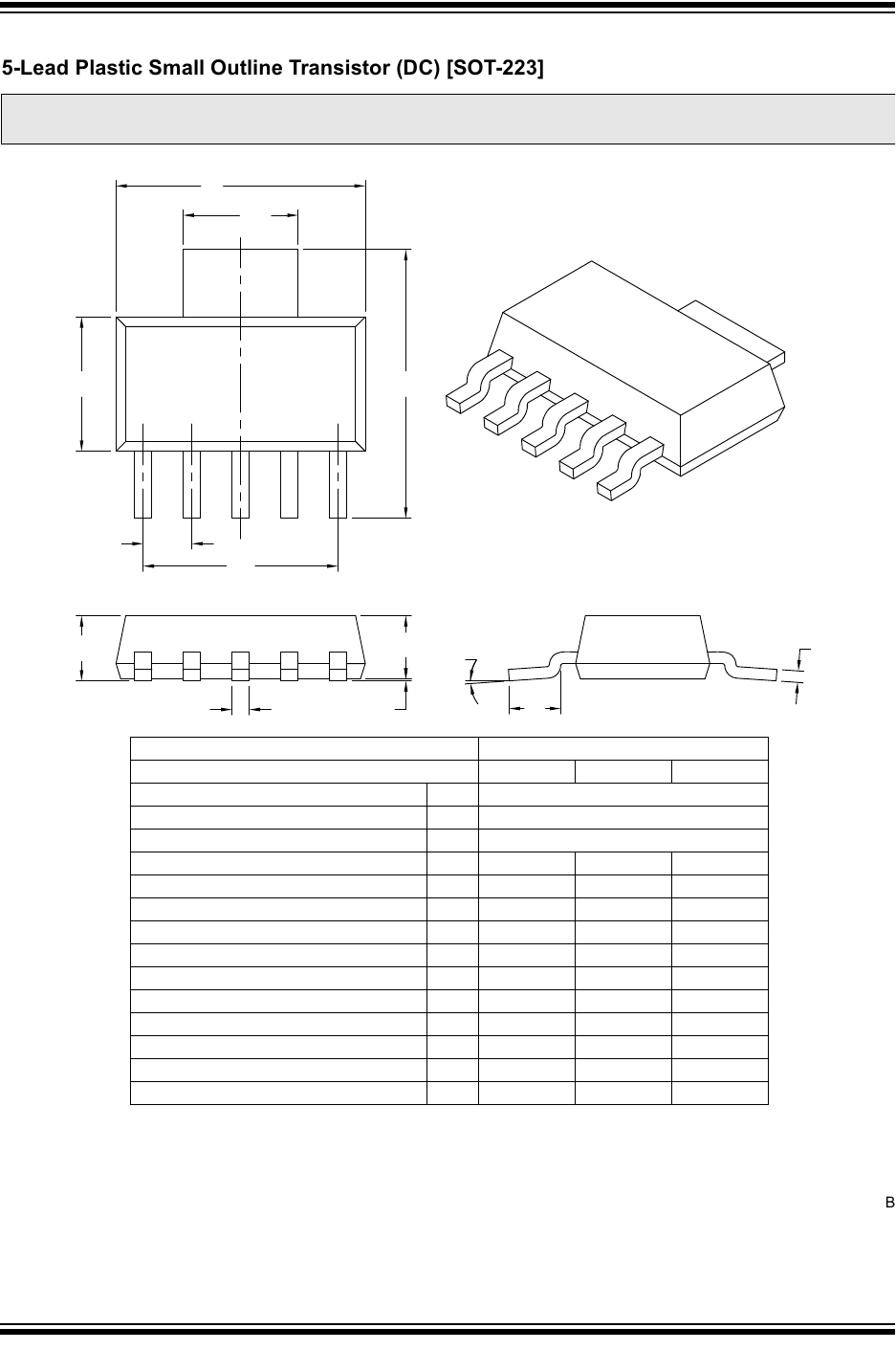 5-Lead Plastic Small Outline Transistor (DC) [SOT-223]

B